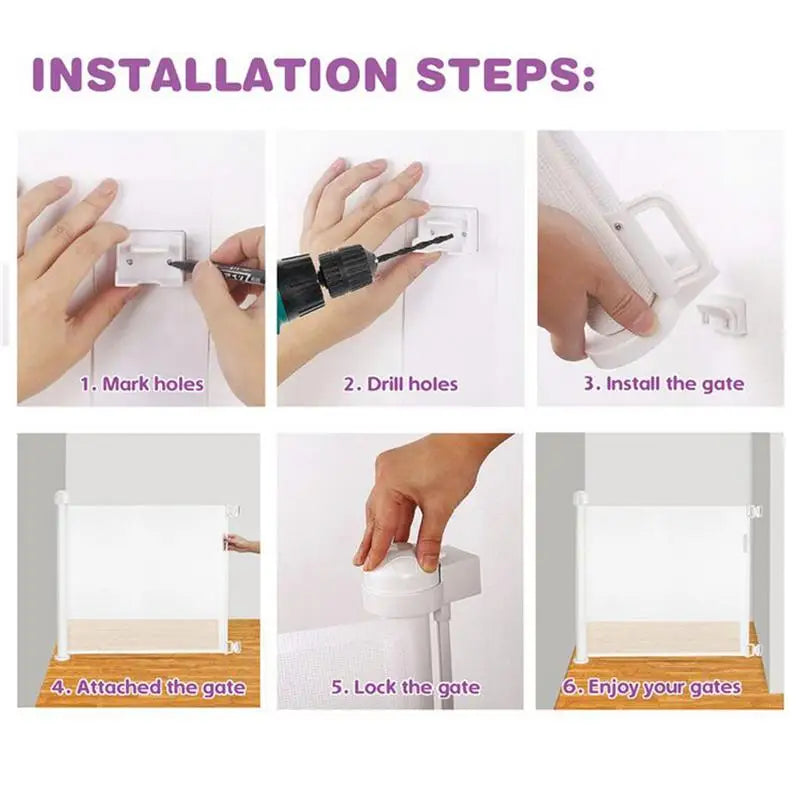 INSTALLATION STEPS:

1. Mark holes

2. Drill holes

3. Install the gate

4. Attached the gate

5. Lock the gate

6. Enjoy your gates